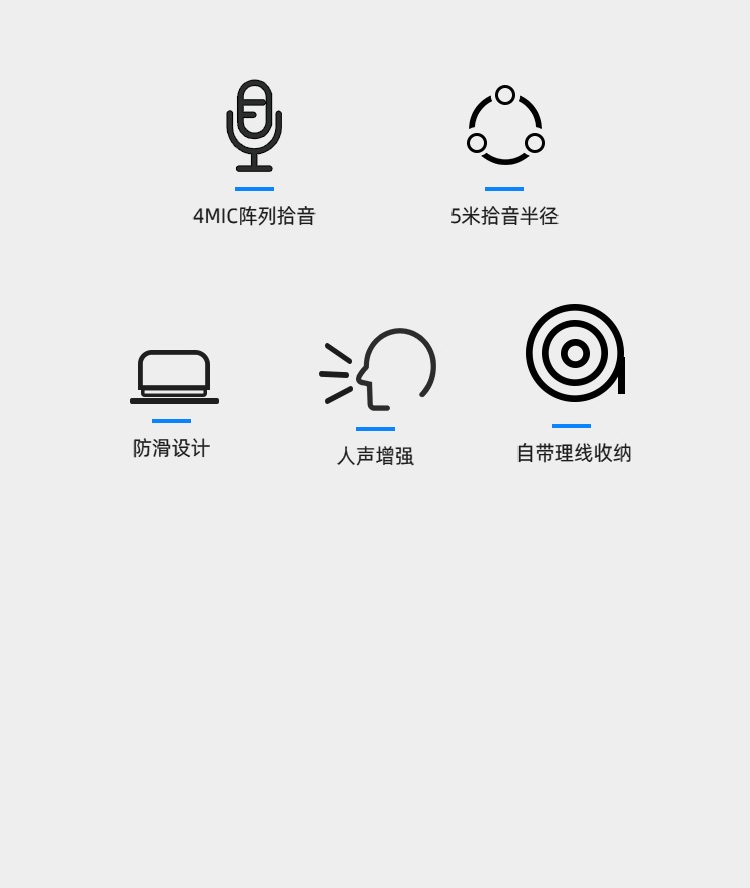 4MIC阵列拾音

5米拾音半径

防滑设计

人声增强

自带理线收纳