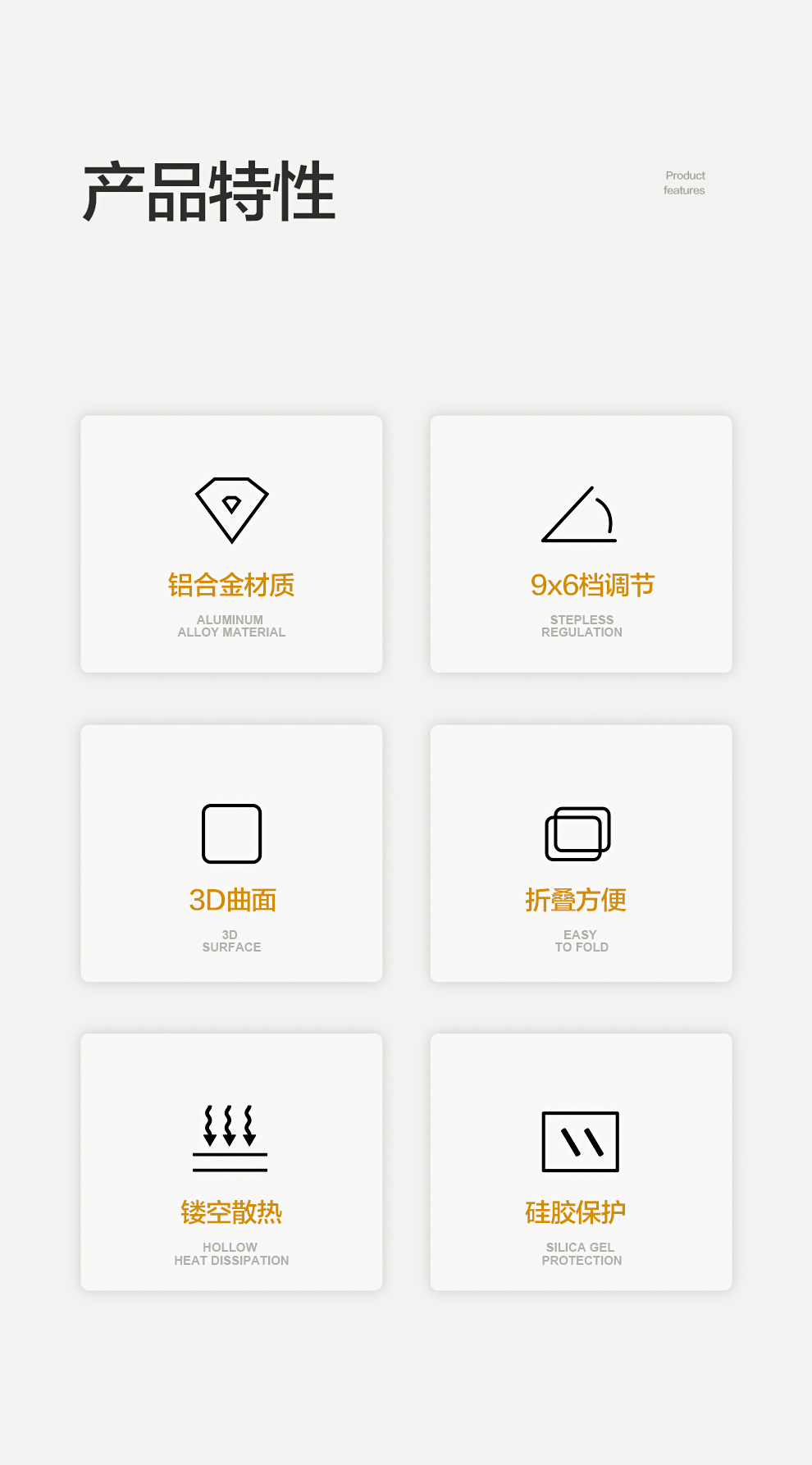 产品特性

Product
features

铝合金材质

ALUMINUM
ALLOY MATERIAL

9x6档调节

STEPLESS
REGULATION

3D曲面

3D
SURFACE

折叠方便

EASY
TO FOLD

镂空散热

HOLLOW
HEAT DISSIPATION

硅胶保护

SILICA GEL
PROTECTION