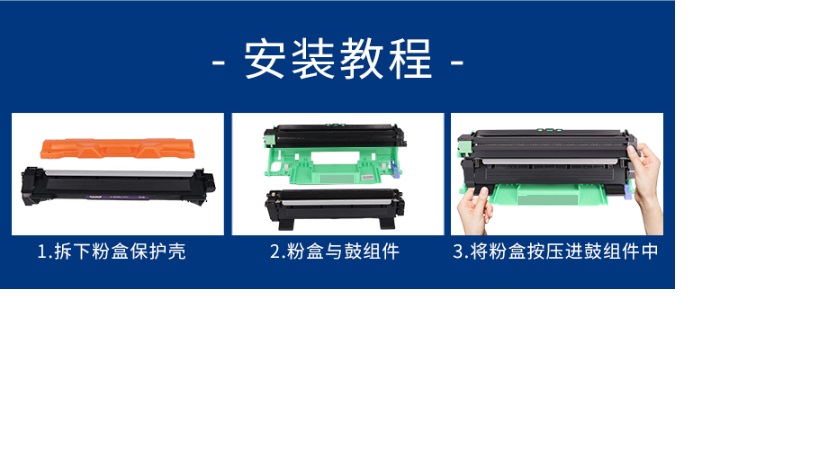 - 安装教程 -

1.拆下粉盒保护壳

2.粉盒与鼓组件

3.将粉盒按压进鼓组件中