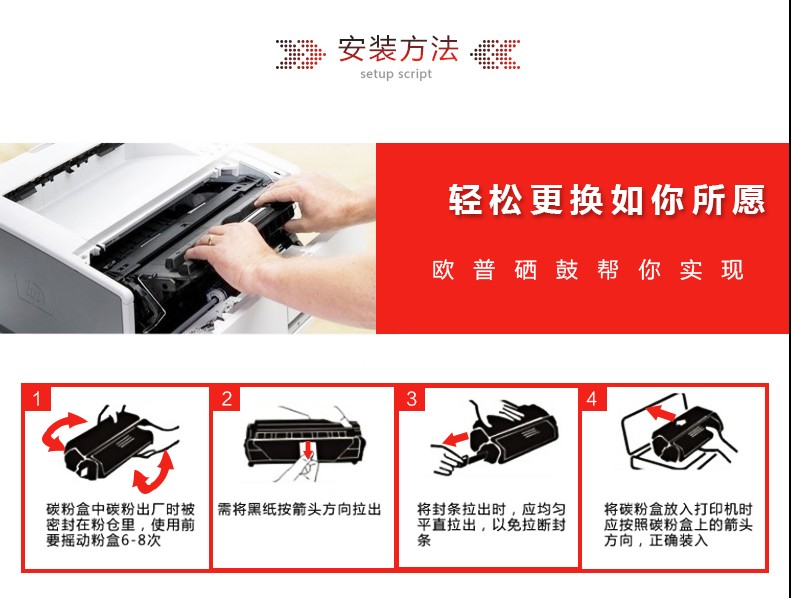 安装方法
setup script

轻松更换如你所愿

欧普硒鼓帮你实现

1
碳粉盒中碳粉出厂时被密封在粉仓里，使用前要摇动粉盒6-8次

2
需将黑纸按箭头方向拉出

3
将封条拉出时，应均匀平直拉出，以免拉断封条

4
将碳粉盒放入打印机时应按照碳粉盒上的箭头方向，正确装入